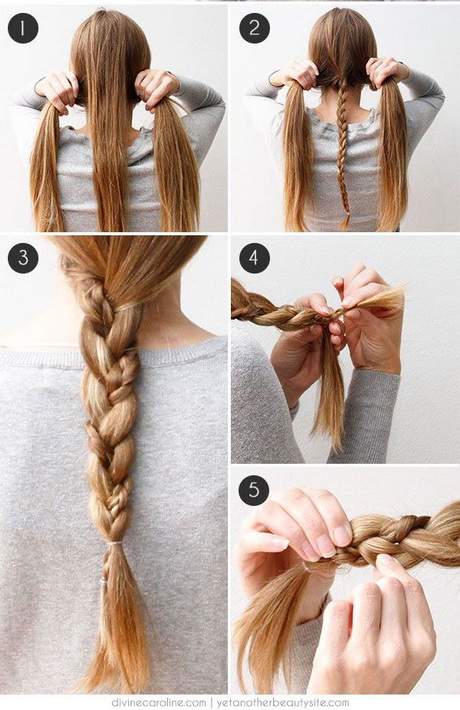 1

2

3

4

5

divinecaroline.com | yetanotherbeautysite.com