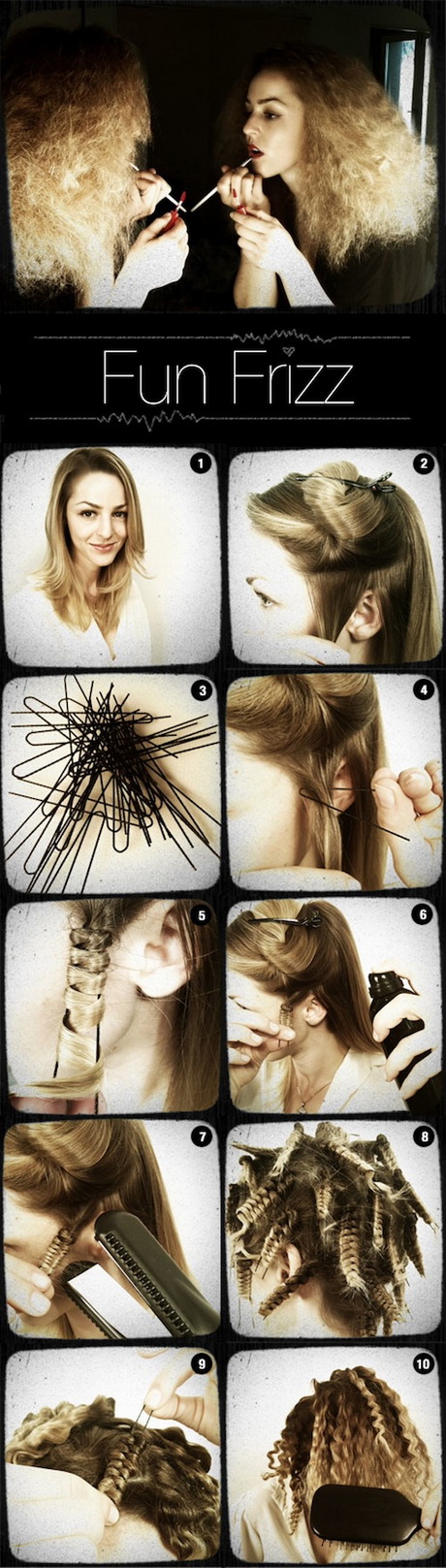 Fun Frizz

1

2

3

4

5

6

7

8

9

10