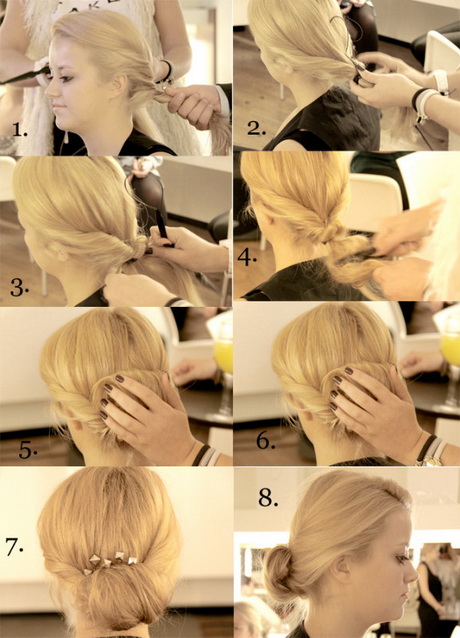 1.
2.
3.
4.
5.
6.
7.
8.