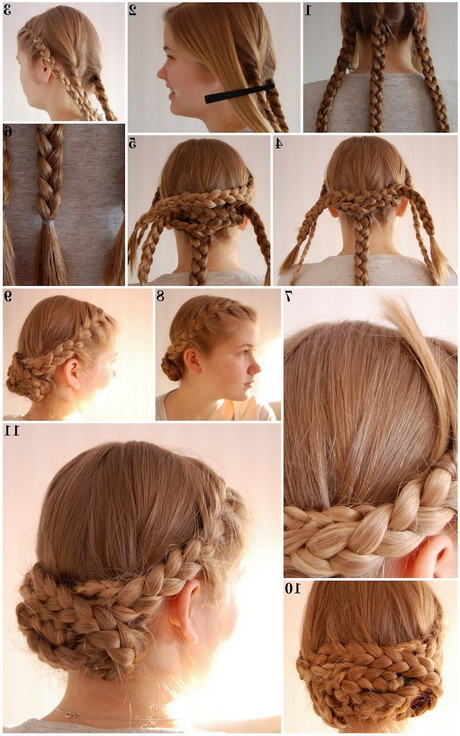 3
2
1
6
5
4
9
8
7
11
10