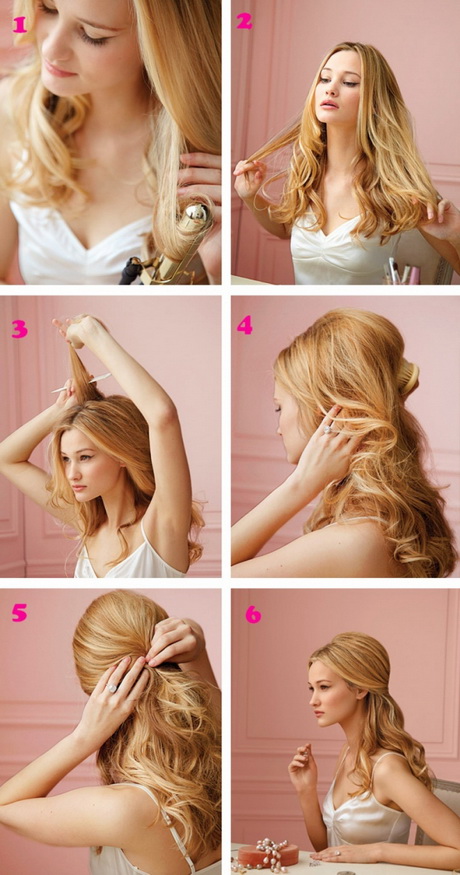 1
2
3
4
5
6