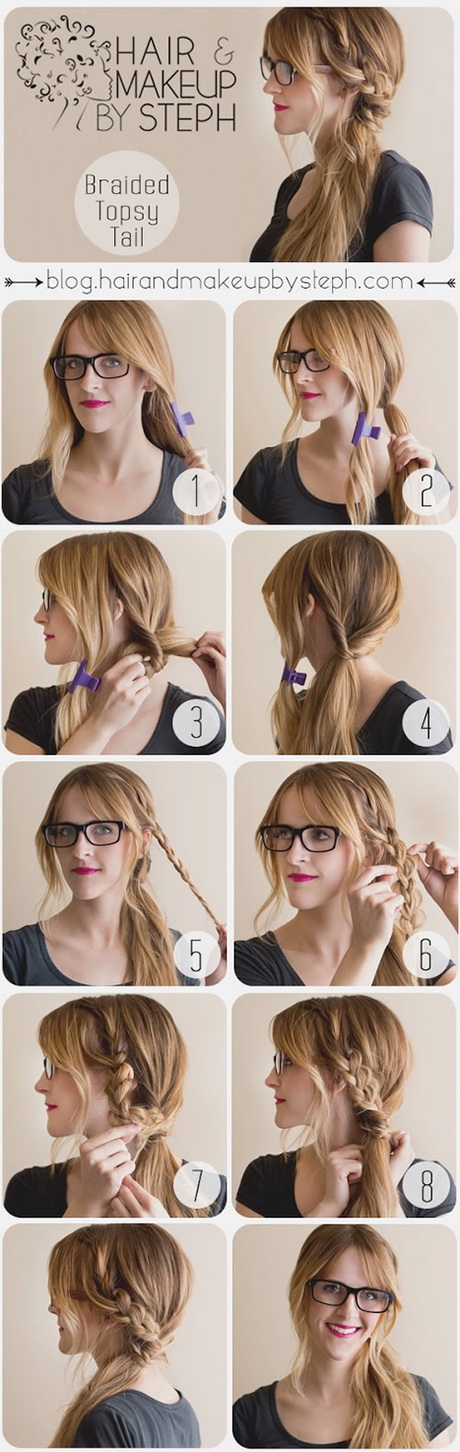 HAIR & MAKEUP BY STEPH

Braided Topsy Tail

blog.hairandmakeupbysteph.com

1

2

3

4

5

6

7

8