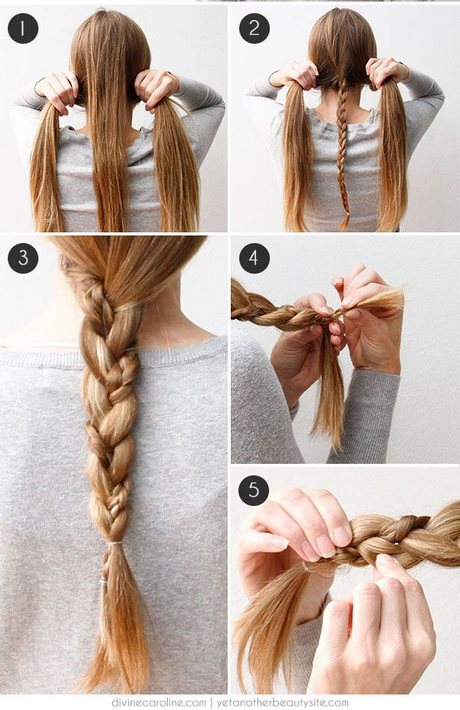 1

2

3

4

5

divinecaroline.com | yetanotherbeautysite.com